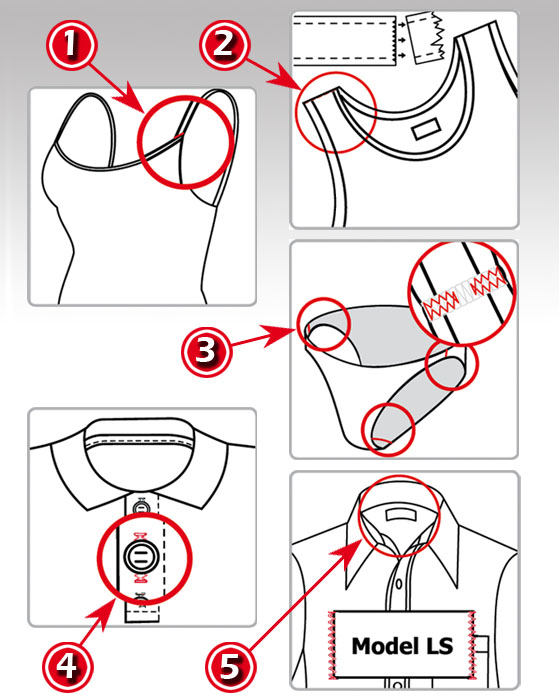 1

2

3

4

5

Model LS